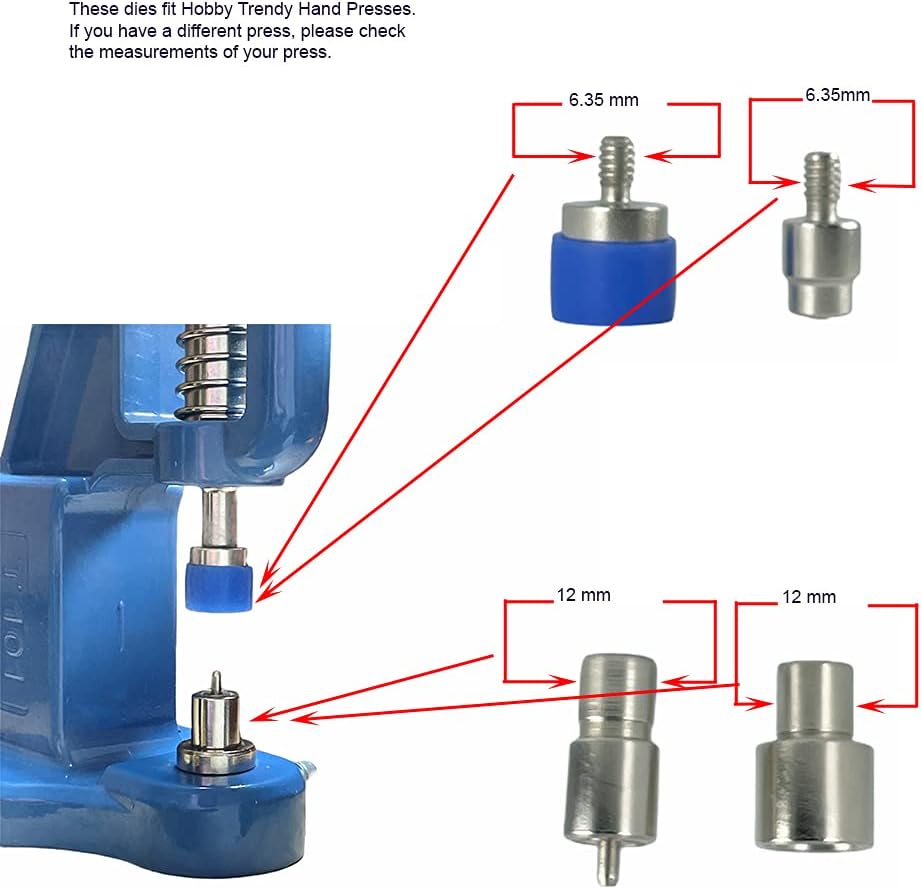 These dies fit Hobby Trendy Hand Presses.
If you have a different press, please check the measurements of your press.

6.35 mm

6.35mm

12 mm

12 mm