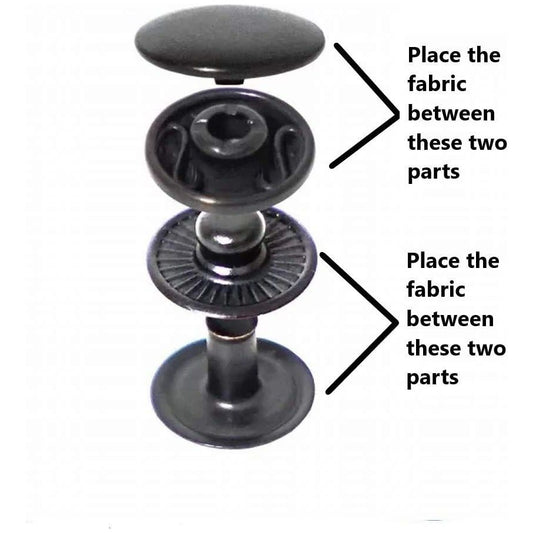 Place the fabric between these two parts

Place the fabric between these two parts