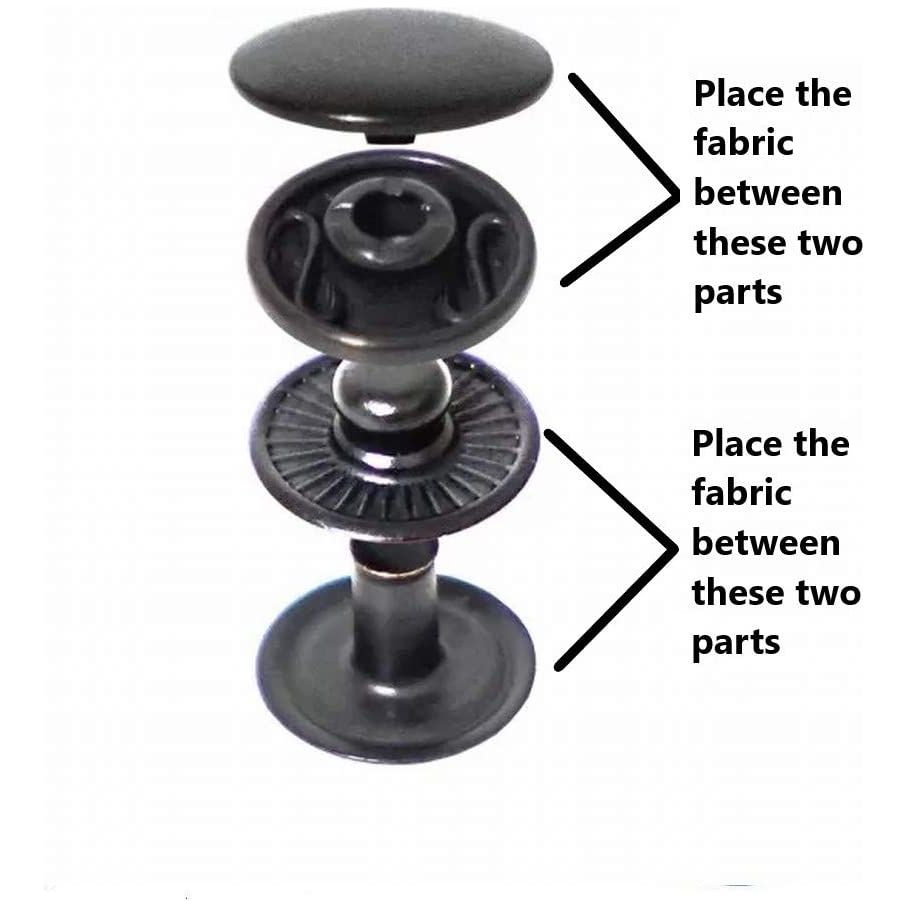 Place the fabric between these two parts

Place the fabric between these two parts