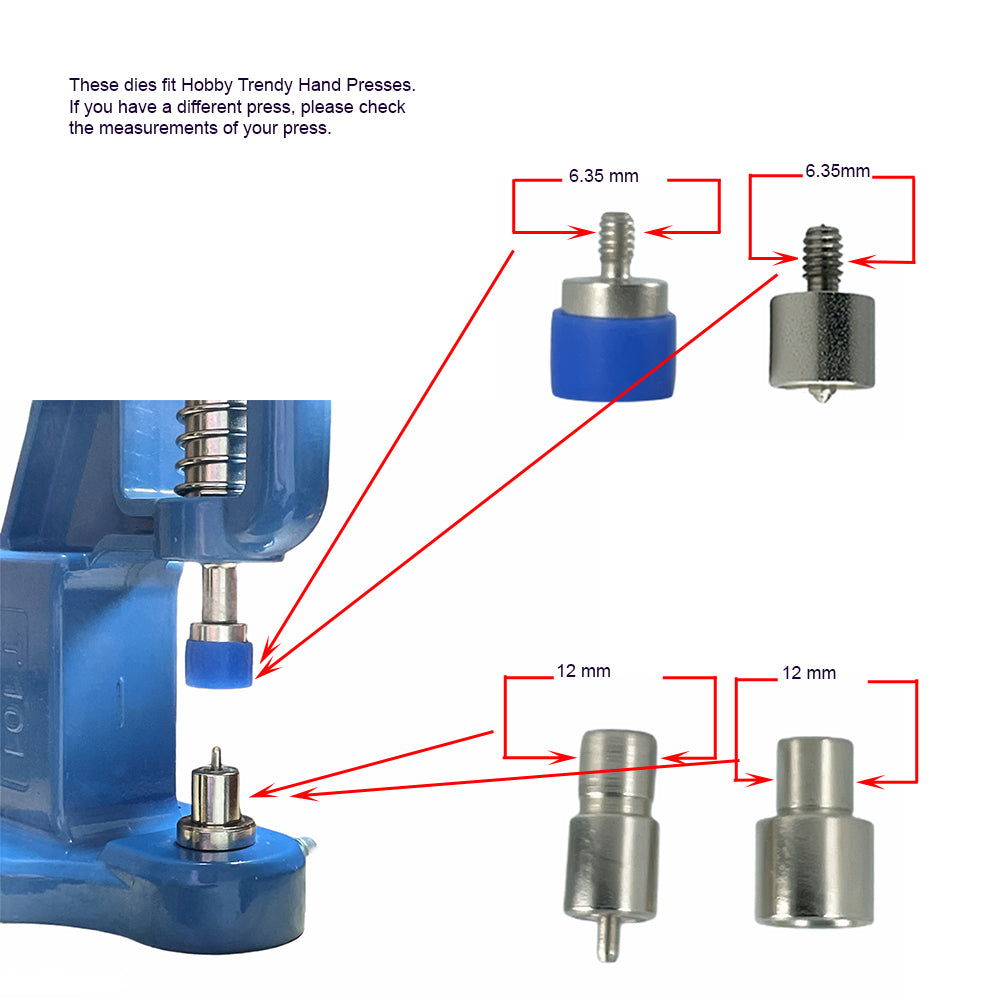 These dies fit Hobby Trendy Hand Presses.
If you have a different press, please check the measurements of your press.

6.35 mm

6.35mm

T-101

12 mm

12 mm