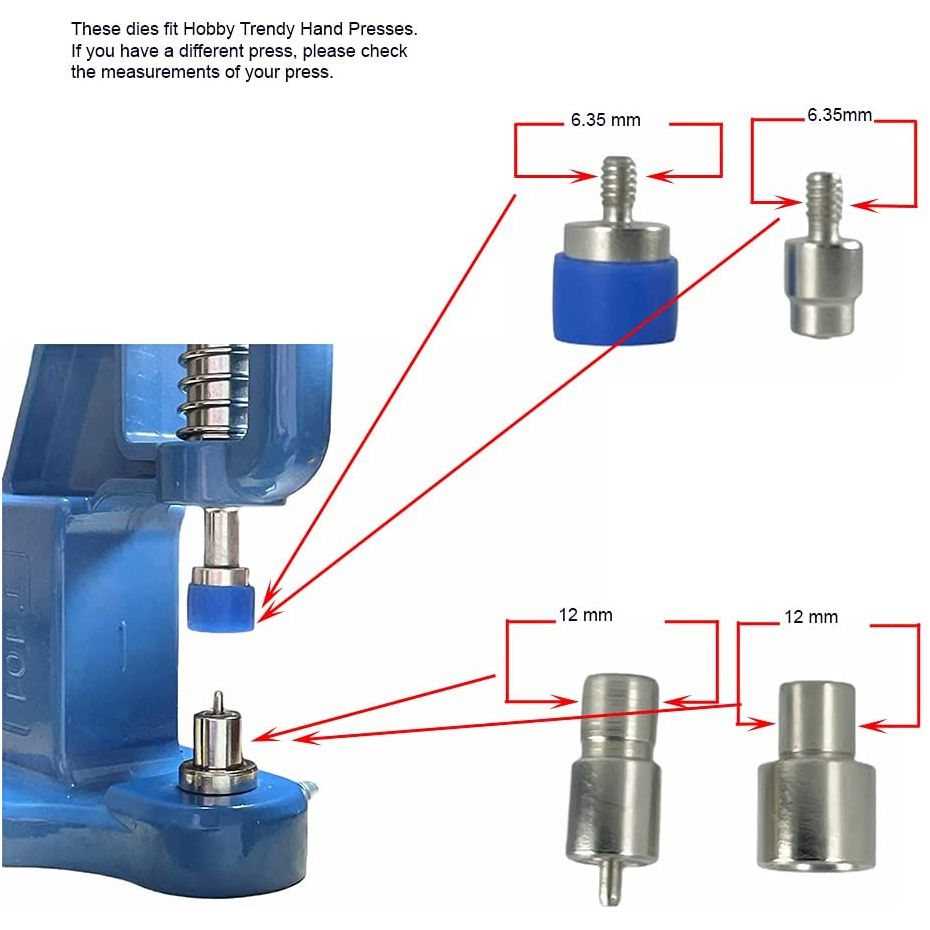 These dies fit Hobby Trendy Hand Presses.
If you have a different press, please check the measurements of your press.

6.35 mm

6.35mm

12 mm

12 mm